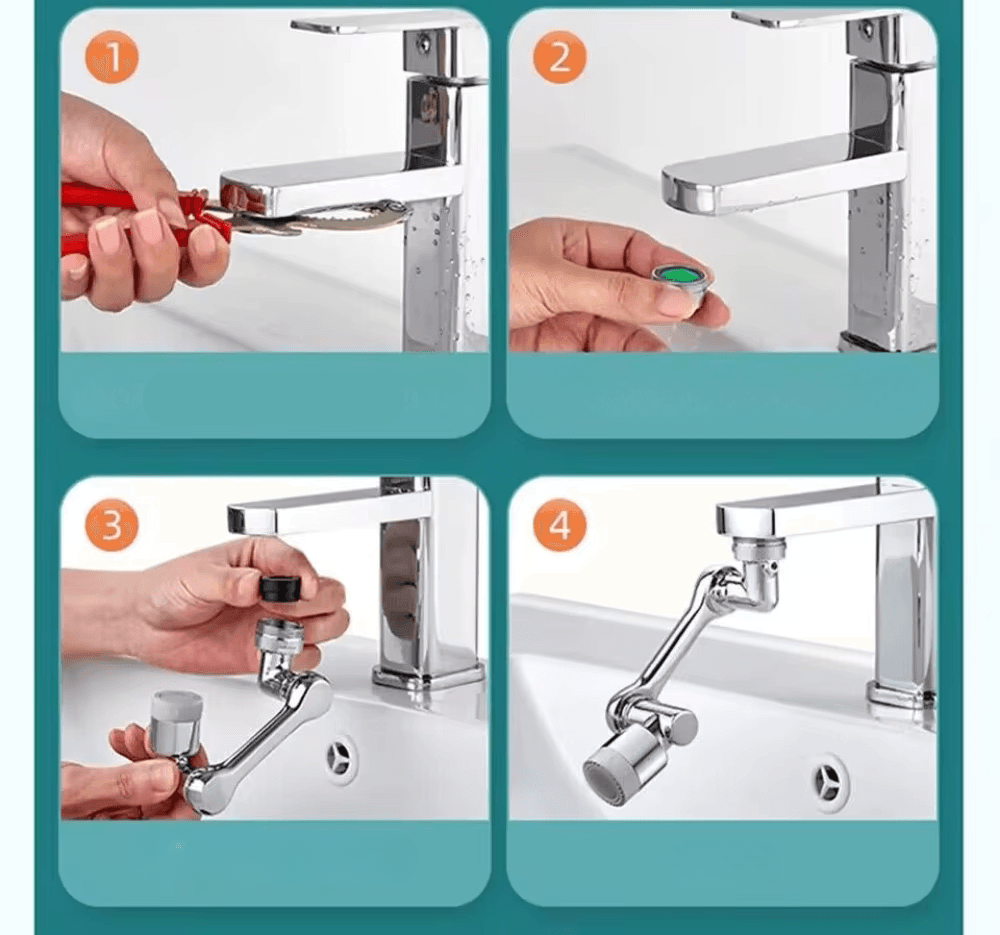 1

2

3

4